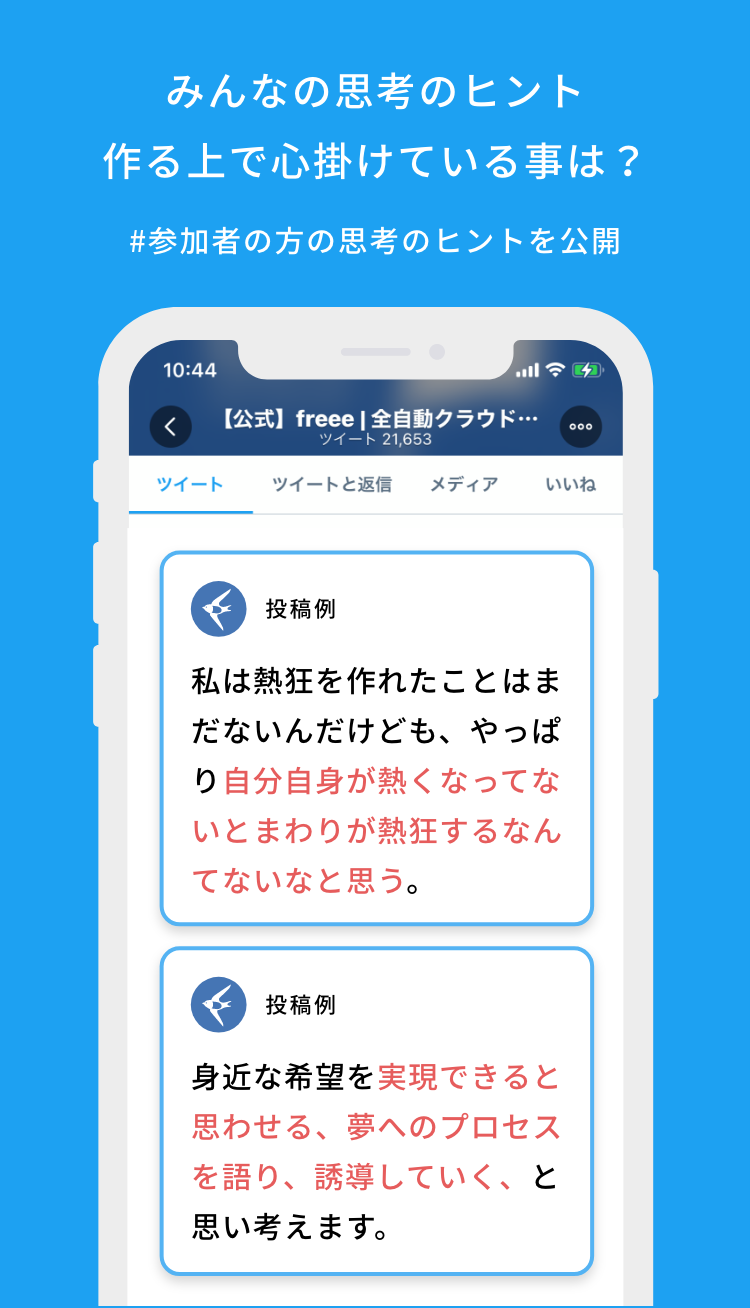 みんなの思考のヒント
作る上で心掛けている事は？

#参加者の方の思考のヒントを公開

10:44

【公式】freee | 全自動クラウド…
ツイート 21,653

ツイート　ツイートと返信　メディア　いいね

投稿例

私は熱狂を作れたことはまだないんだけども、やっぱり自分自身が熱くなってないとまわりが熱狂するなんてないなと思う。

投稿例

身近な希望を実現できると思わせる、夢へのプロセスを語り、誘導していく、と思い考えます。