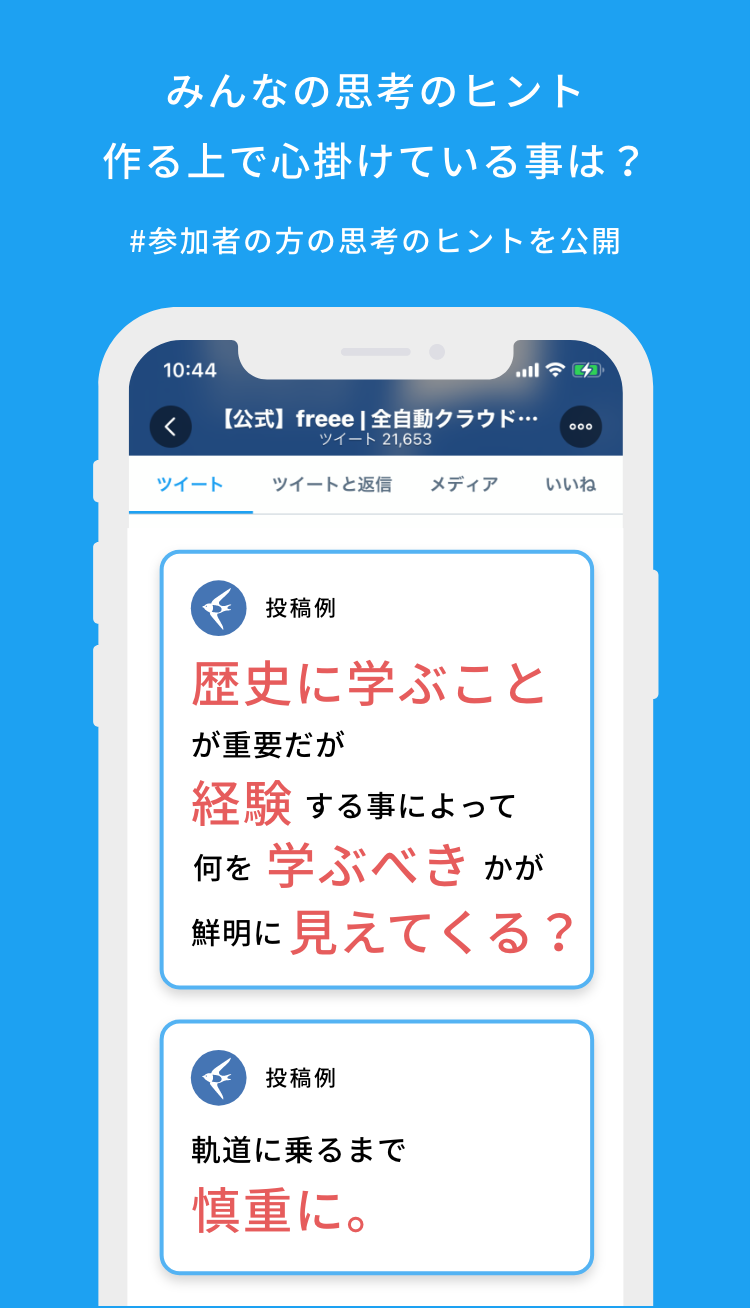 みんなの思考のヒント
作る上で心掛けている事は？

#参加者の方の思考のヒントを公開

10:44

【公式】freee | 全自動クラウド…
ツイート 21,653

ツイート　ツイートと返信　メディア　いいね

投稿例

歴史に学ぶこと
が重要だが
経験 する事によって
何を 学ぶべき かが
鮮明に 見えてくる？

投稿例

軌道に乗るまで
慎重に。