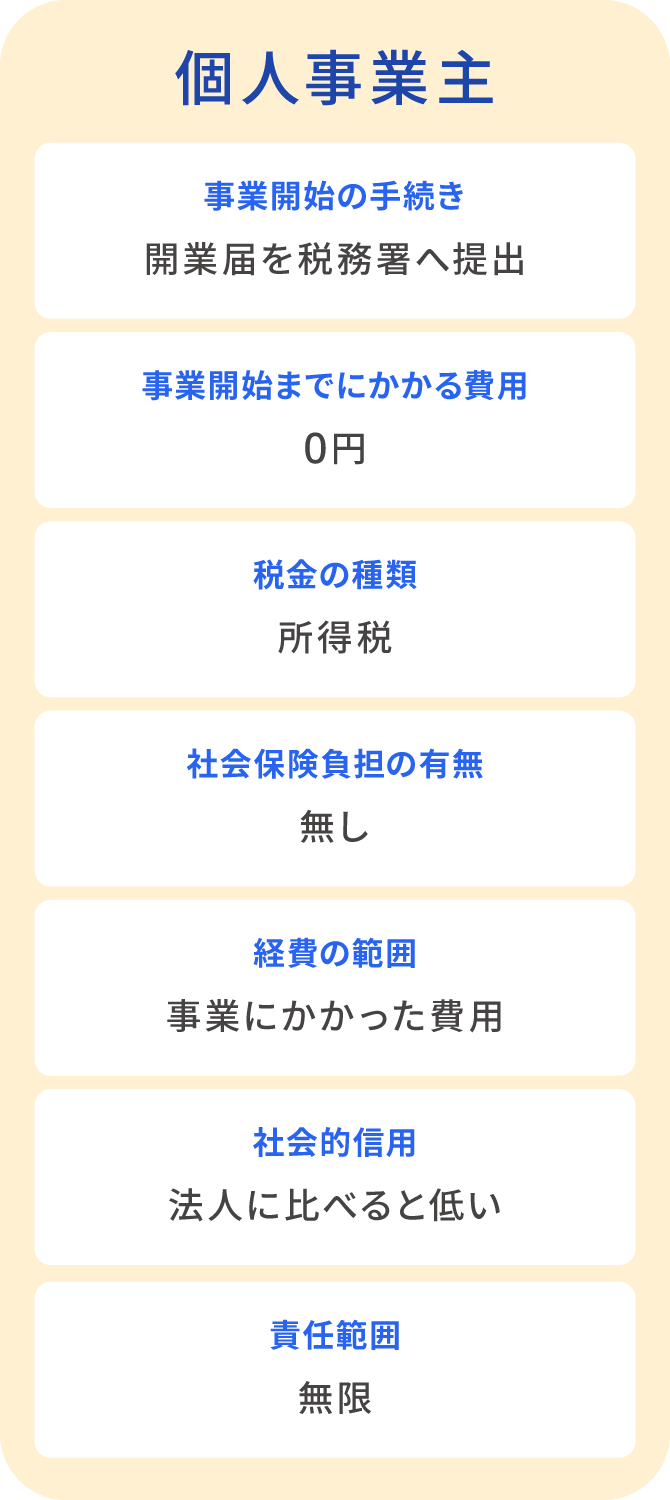 個人事業主

事業開始の手続き

開業届を税務署へ提出

事業開始までにかかる費用

0円

税金の種類

所得税

社会保険負担の有無

無し

経費の範囲

事業にかかった費用

社会的信用

法人に比べると低い

責任範囲

無限