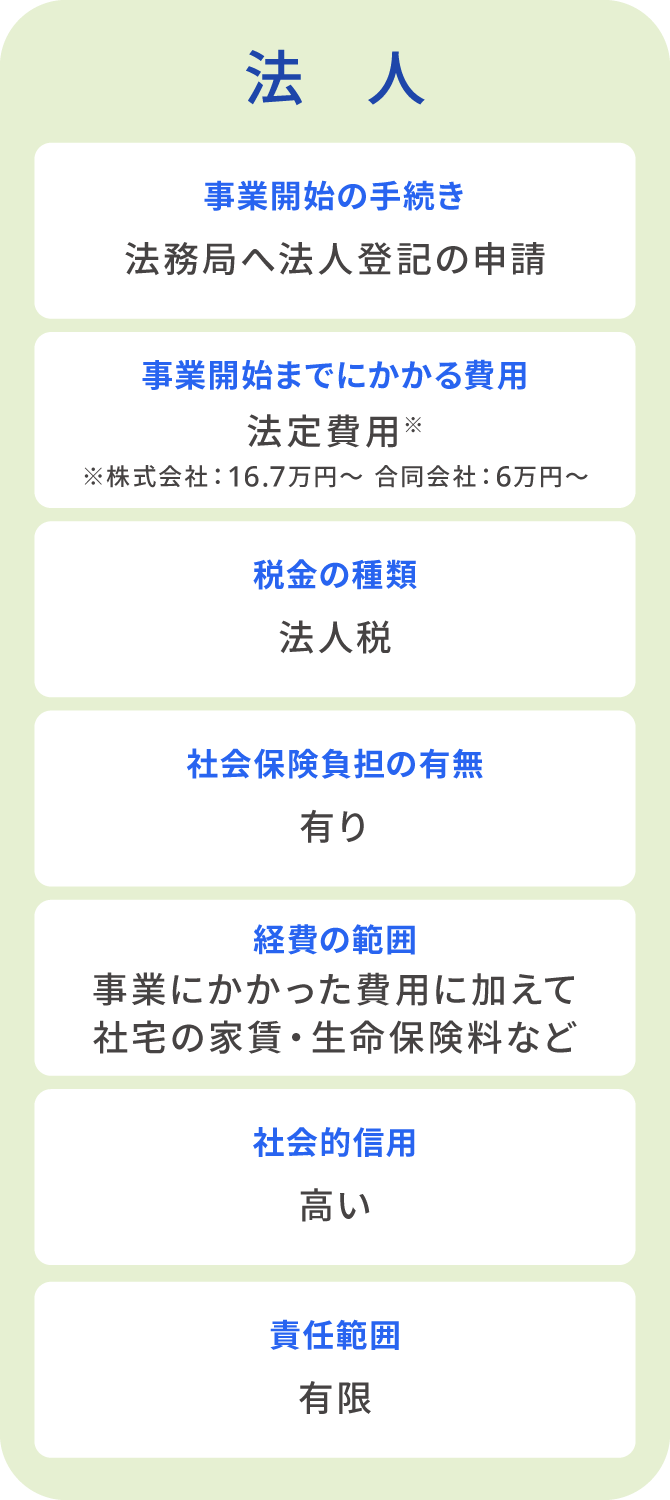 法　人

事業開始の手続き

法務局へ法人登記の申請

事業開始までにかかる費用

法定費用※

※株式会社：16.7万円～ 合同会社：6万円～

税金の種類

法人税

社会保険負担の有無

有り

経費の範囲

事業にかかった費用に加えて社宅の家賃・生命保険料など

社会的信用

高い

責任範囲

有限