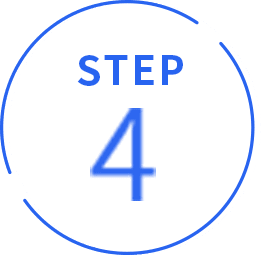 STEP
4